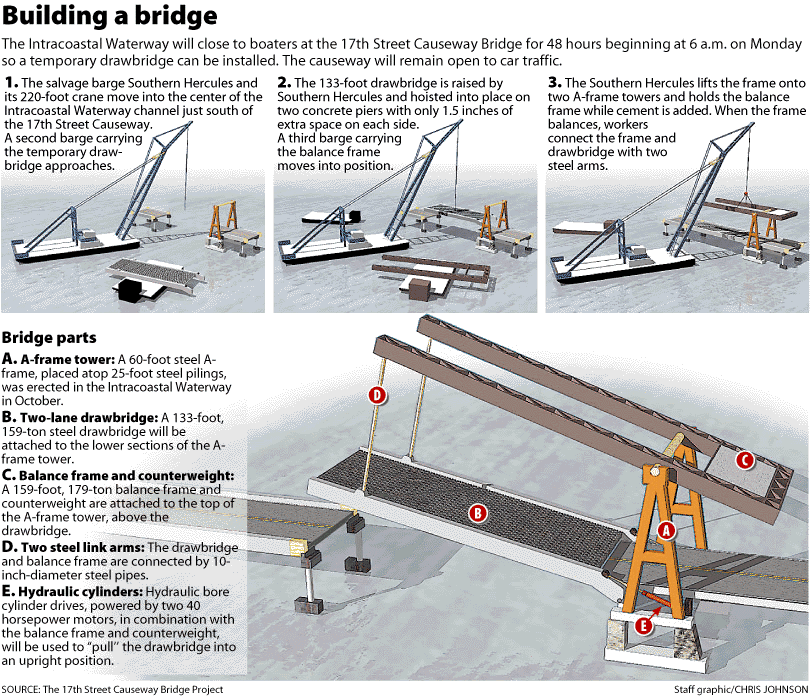 Building a bridge

The Intracoastal Waterway will close to boaters at the 17th Street Causeway Bridge for 48 hours beginning at 6 a.m. on Monday so a temporary drawbridge can be installed. The causeway will remain open to car traffic.

1. The salvage barge Southern Hercules and its 220-foot crane move into the center of the Intracoastal Waterway channel just south of the 17th Street Causeway. A second barge carrying the temporary drawbridge approaches.

2. The 133-foot drawbridge is raised by Southern Hercules and hoisted into place on two concrete piers with only 1.5 inches of extra space on each side. A third barge carrying the balance frame moves into position.

3. The Southern Hercules lifts the frame onto two A-frame towers and holds the balance frame while cement is added. When the frame balances, workers connect the frame and drawbridge with two steel arms.

Bridge parts

A. A-frame tower: A 60-foot steel A-frame, placed atop 25-foot steel pilings, was erected in the Intracoastal Waterway in October.

B. Two-lane drawbridge: A 133-foot, 159-ton steel drawbridge will be attached to the lower sections of the A-frame tower.

C. Balance frame and counterweight: A 159-foot, 179-ton balance frame and counterweight are attached to the top of the A-frame tower, above the drawbridge.

D. Two steel link arms: The drawbridge and balance frame are connected by 10-inch-diameter steel pipes.

E. Hydraulic cylinders: Hydraulic bore cylinder drives, powered by two 40 horsepower motors, in combination with the balance frame and counterweight, will be used to "pull" the drawbridge into an upright position.

D

C

B

A

E

SOURCE: The 17th Street Causeway Bridge Project

Staff graphic/CHRIS JOHNSON